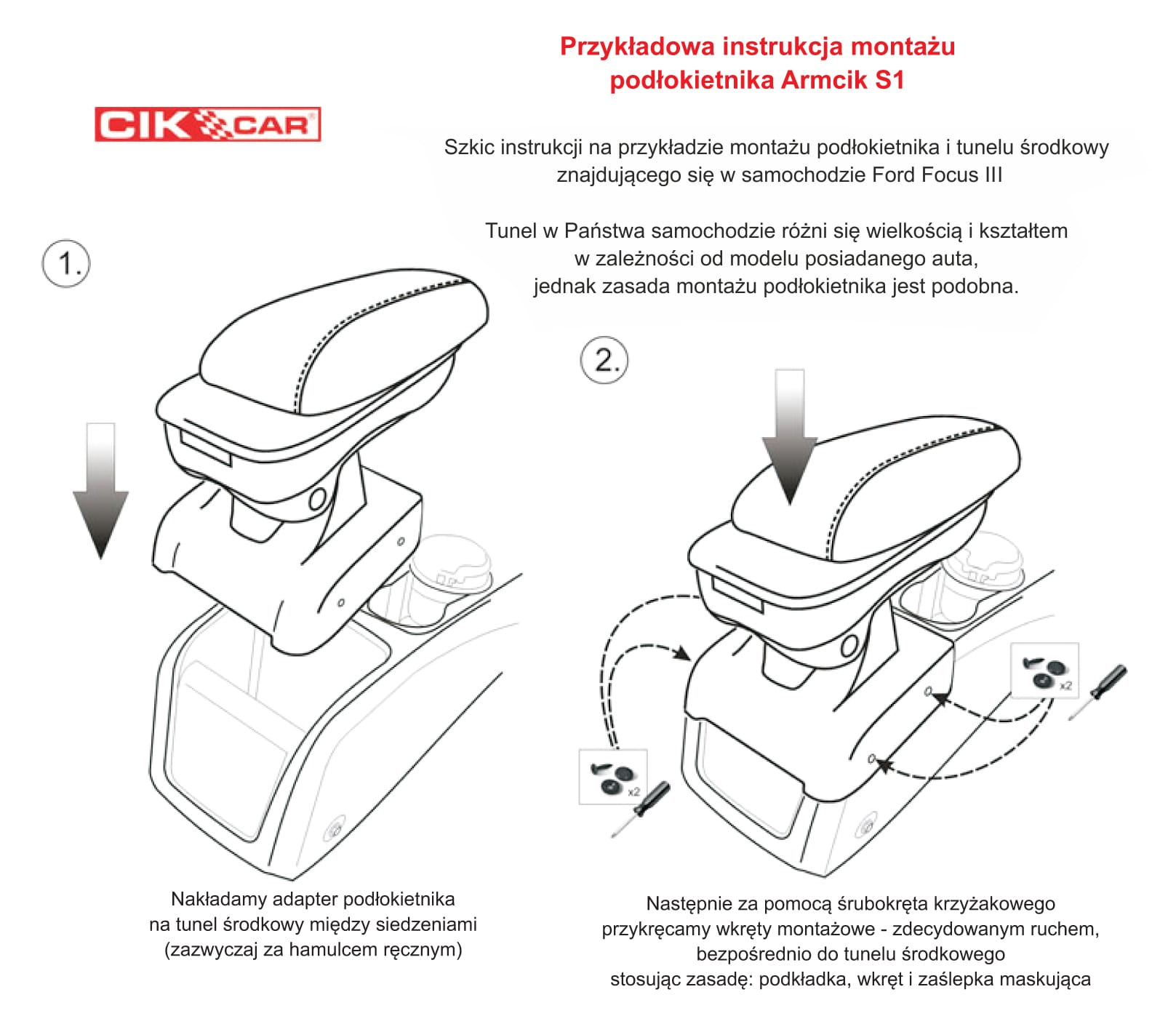 Przykładowa instrukcja montażu podłokietnika Armcik S1

CIK CAR

Szkic instrukcji na przykładzie montażu podłokietnika i tunelu środkowy znajdującego się w samochodzie Ford Focus III

Tunel w Państwa samochodzie różni się wielkością i kształtem w zależności od modelu posiadanego auta, jednak zasada montażu podłokietnika jest podobna.

1.

2.

x2

x2

Nakładamy adapter podłokietnika na tunel środkowy między siedzeniami (zazwyczaj za hamulcem ręcznym)

Następnie za pomocą śrubokręta krzyżakowego przykręcamy wkręty montażowe - zdecydowanym ruchem, bezpośrednio do tunelu środkowego stosując zasadę: podkładka, wkręt i zaślepka maskująca