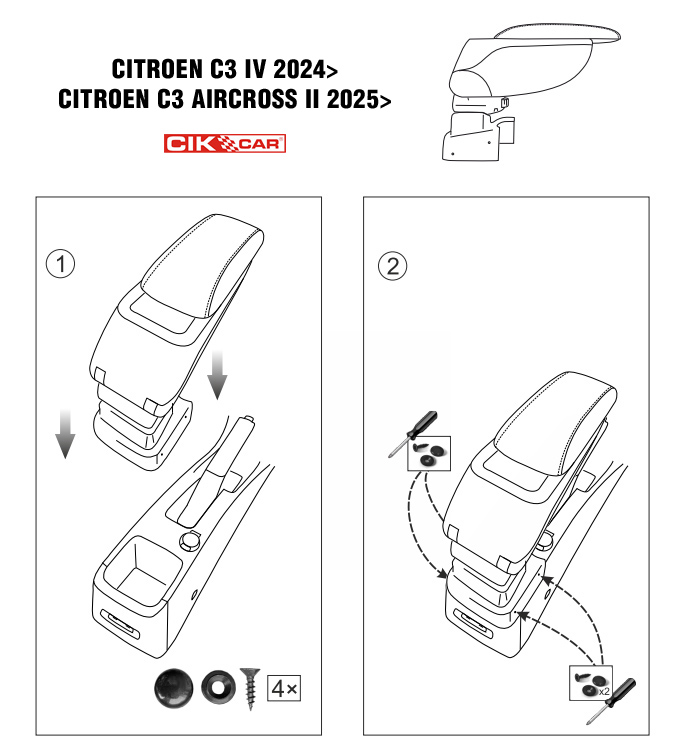 CITROEN C3 IV 2024>
CITROEN C3 AIRCROSS II 2025>

CIK CAR

1

4×

2

x2